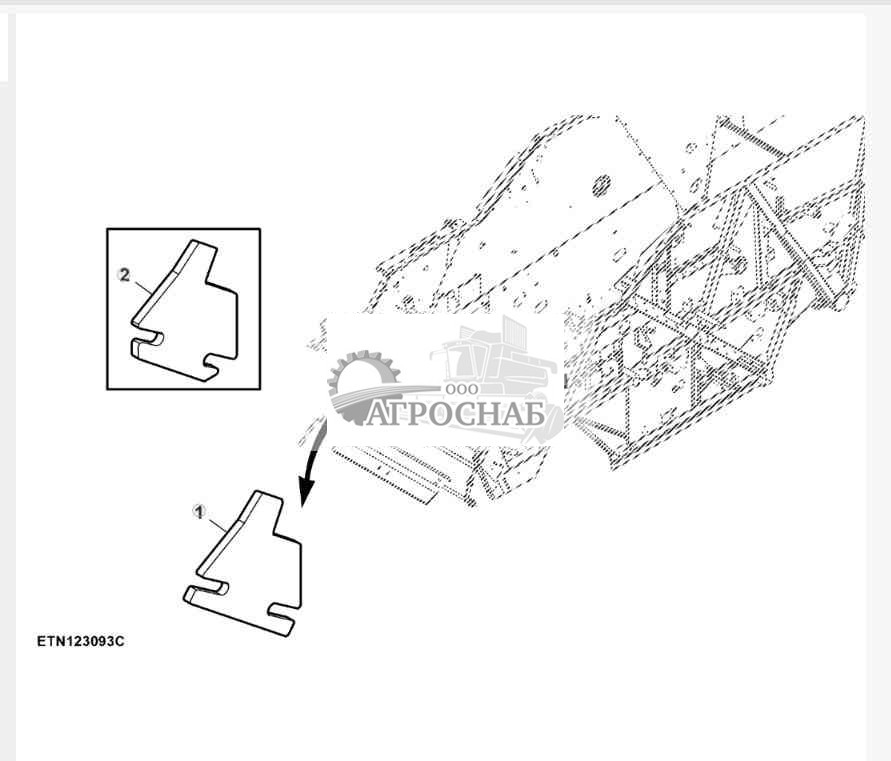 2

ООО
АГРОСНАБ

1

ETN123093C